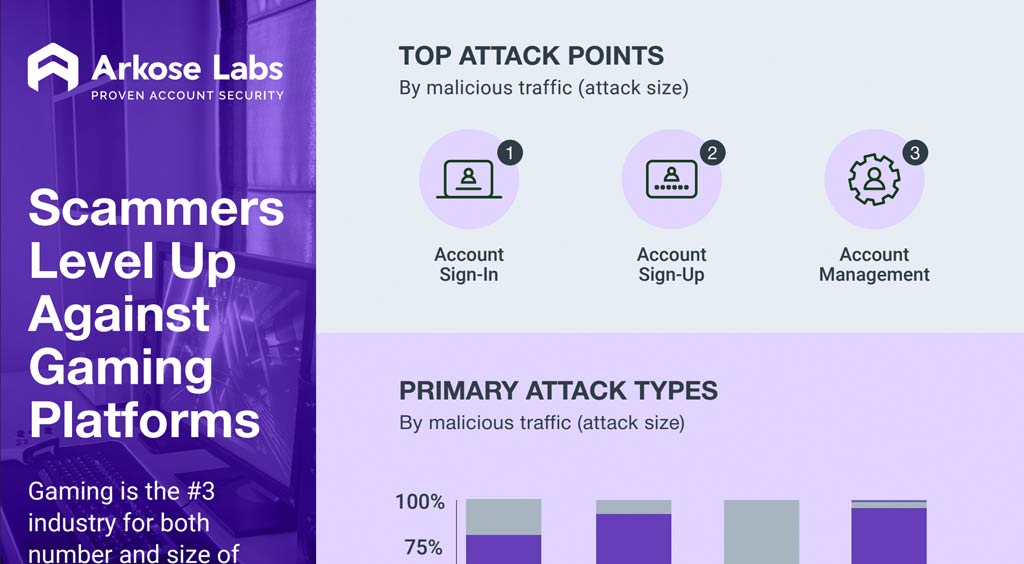 Arkose Labs
PROVEN ACCOUNT SECURITY

Scammers Level Up Against Gaming Platforms

Gaming is the #3 industry for both number and size of

TOP ATTACK POINTS
By malicious traffic (attack size)

1
Account Sign-In

2
Account Sign-Up

3
Account Management

PRIMARY ATTACK TYPES
By malicious traffic (attack size)

100%
75%