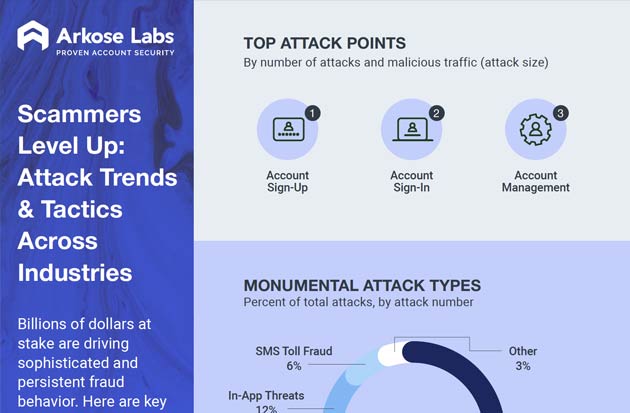 Arkose Labs
PROVEN ACCOUNT SECURITY

Scammers Level Up: Attack Trends & Tactics Across Industries

Billions of dollars at stake are driving sophisticated and persistent fraud behavior. Here are key

TOP ATTACK POINTS
By number of attacks and malicious traffic (attack size)

1
Account Sign-Up

2
Account Sign-In

3
Account Management

MONUMENTAL ATTACK TYPES
Percent of total attacks, by attack number

SMS Toll Fraud
6%

Other
3%

In-App Threats
12%