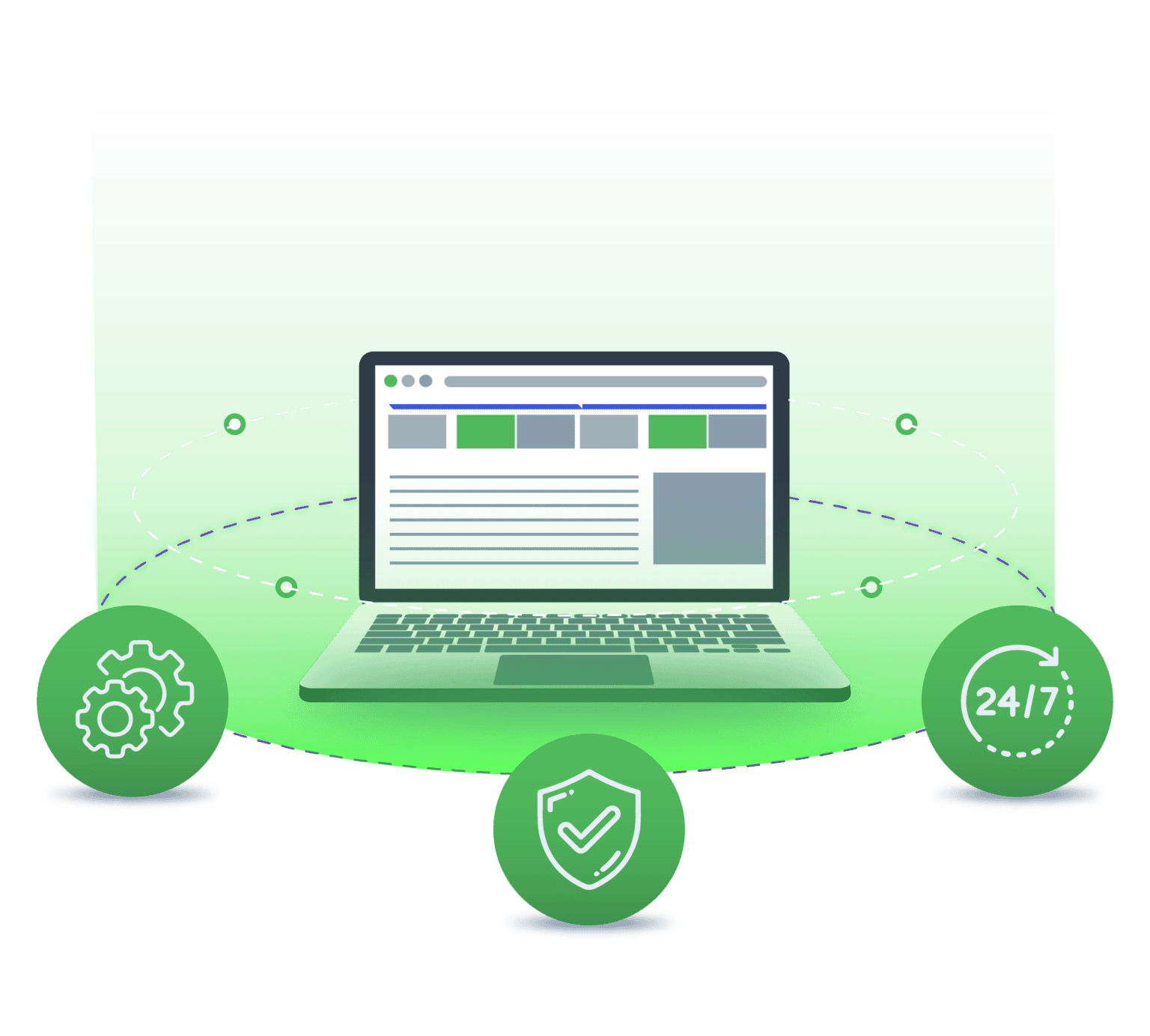 24/7